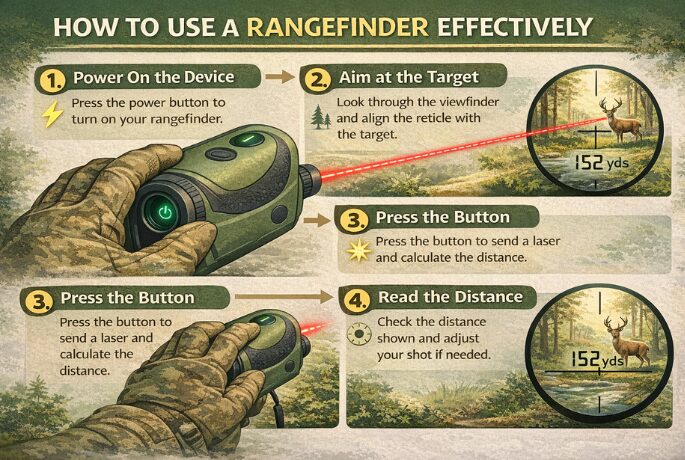 HOW TO USE A RANGEFINDER EFFECTIVELY

1. Power On the Device

Press the power button to turn on your rangefinder.

2. Aim at the Target

Look through the viewfinder and align the reticle with the target.

152 yds

3. Press the Button

Press the button to send a laser and calculate the distance.

3. Press the Button

Press the button to send a laser and calculate the distance.

4. Read the Distance

Check the distance shown and adjust your shot if needed.

152 yds